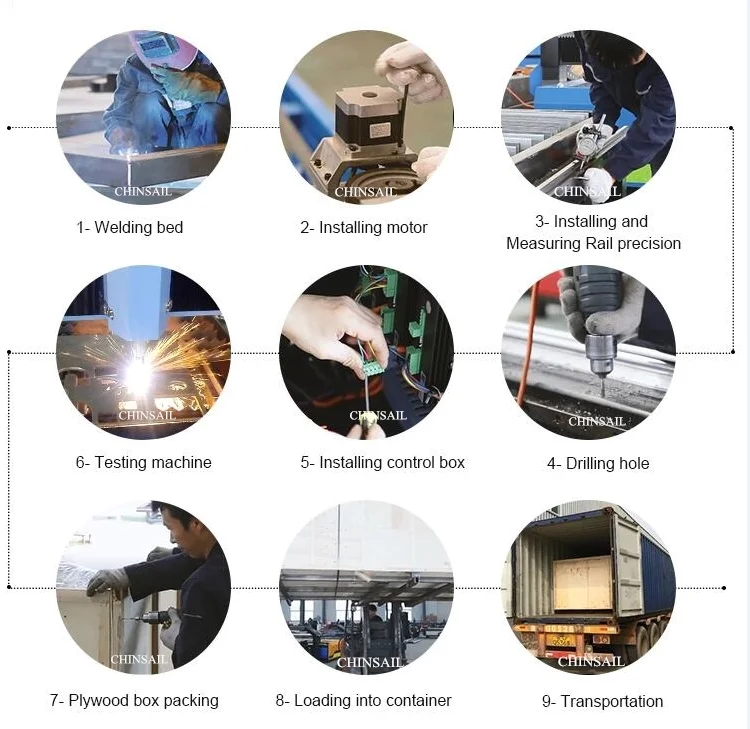 CHINSAIL

1- Welding bed

CHINSAIL

2- Installing motor

CHINSAIL

3- Installing and Measuring Rail precision

CHINSAIL

6- Testing machine

CHINSAIL

5- Installing control box

CHINSAIL

4- Drilling hole

CHINSAIL

7- Plywood box packing

CHINSAIL

8- Loading into container

CHINSAIL

9- Transportation