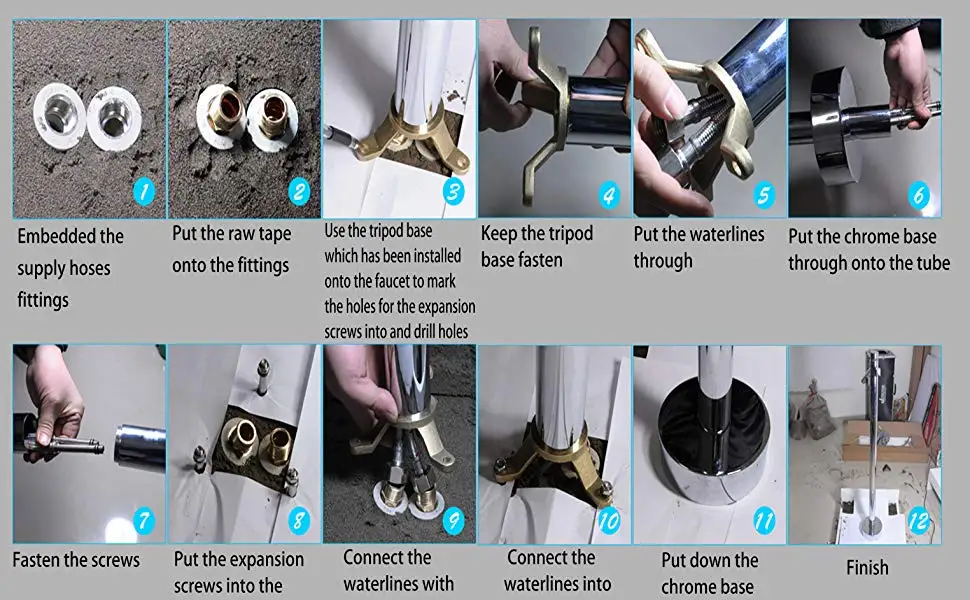 1
Embedded the supply hoses fittings

2
Put the raw tape onto the fittings

3
Use the tripod base which has been installed onto the faucet to mark the holes for the expansion screws into and drill holes

4
Keep the tripod base fasten

5
Put the waterlines through

6
Put the chrome base through onto the tube

7
Fasten the screws

8
Put the expansion screws into the

9
Connect the waterlines with

10
Connect the waterlines into

11
Put down the chrome base

12
Finish