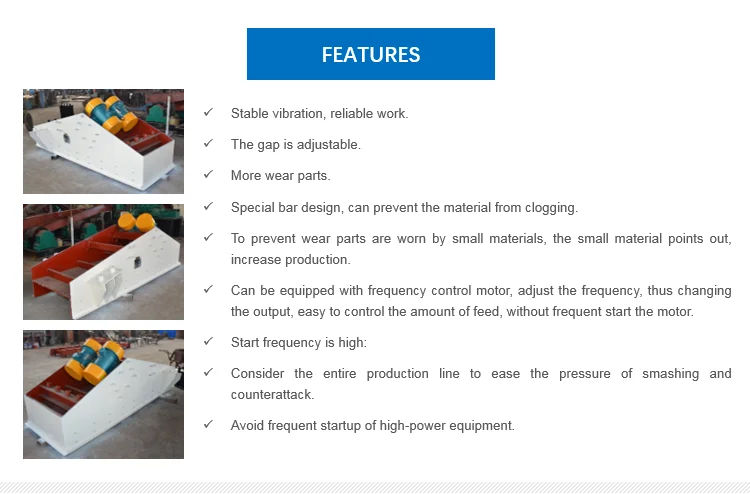 FEATURES

✓ Stable vibration, reliable work.

✓ The gap is adjustable.

✓ More wear parts.

✓ Special bar design, can prevent the material from clogging.

✓ To prevent wear parts are worn by small materials, the small material points out, increase production.

✓ Can be equipped with frequency control motor, adjust the frequency, thus changing the output, easy to control the amount of feed, without frequent start the motor.

✓ Start frequency is high:

✓ Consider the entire production line to ease the pressure of smashing and counterattack.

✓ Avoid frequent startup of high-power equipment.