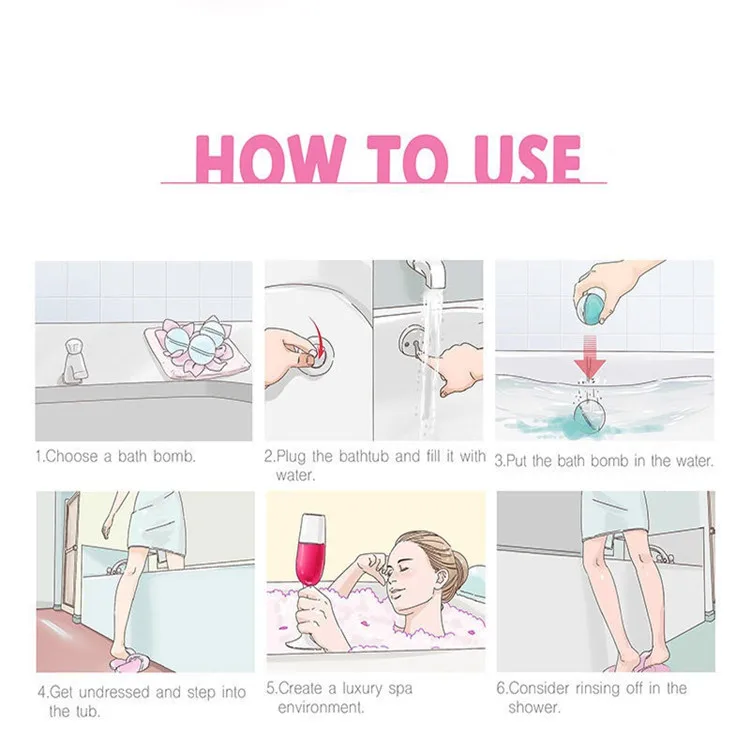 HOW TO USE

1.Choose a bath bomb.

2.Plug the bathtub and fill it with water.

3.Put the bath bomb in the water.

4.Get undressed and step into the tub.

5.Create a luxury spa environment.

6.Consider rinsing off in the shower.