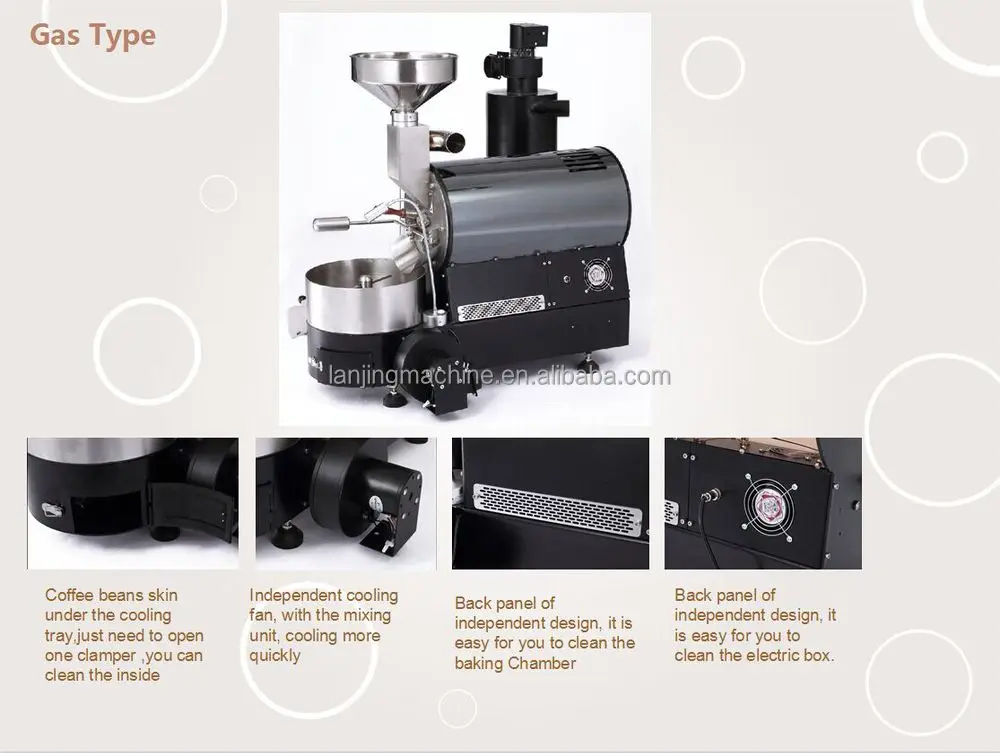 Gas Type

lanjingmachine.en.alibaba.com

Coffee beans skin under the cooling tray,just need to open one clamper ,you can clean the inside

Independent cooling fan, with the mixing unit, cooling more quickly

Back panel of independent design, it is easy for you to clean the baking Chamber

Back panel of independent design, it is easy for you to clean the electric box.