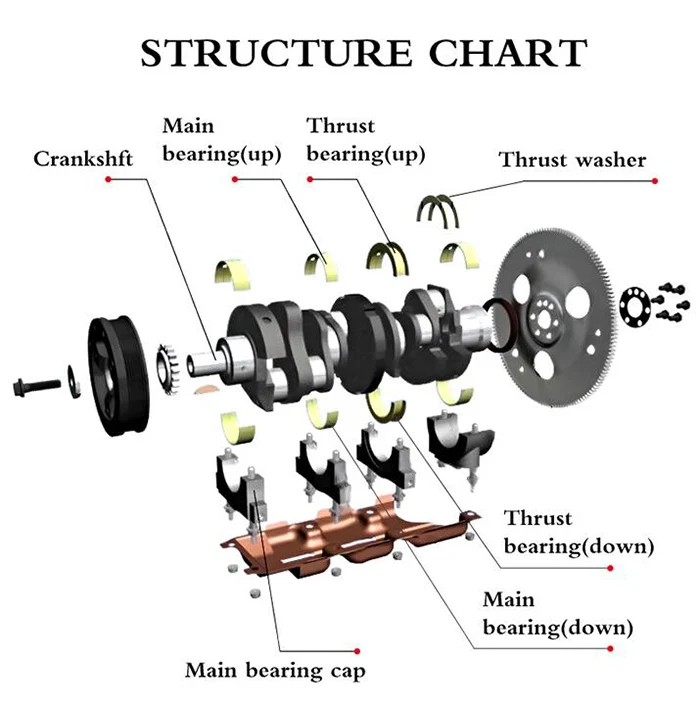 STRUCTURE CHART

Crankshft

Main bearing(up)

Thrust bearing(up)

Thrust washer

Thrust bearing(down)

Main bearing(down)

Main bearing cap