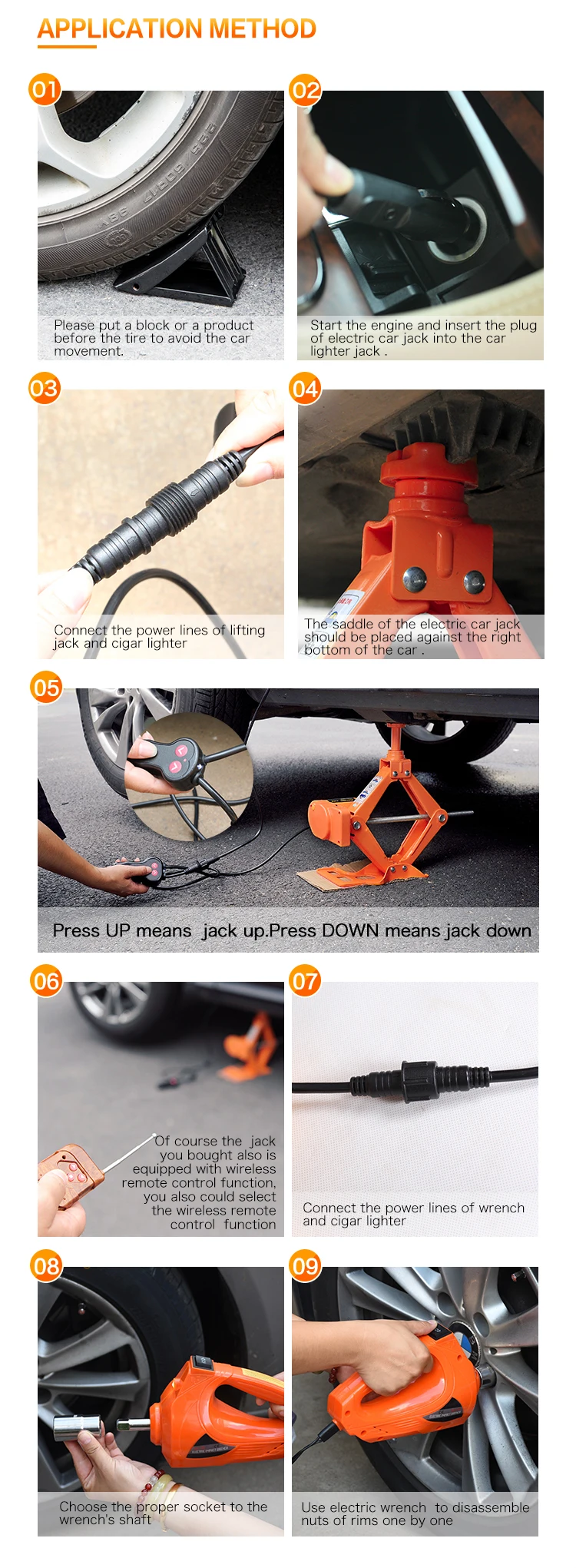 APPLICATION METHOD

01

Please put a block or a product before the tire to avoid the car movement.

02

Start the engine and insert the plug of electric car jack into the car lighter jack .

03

Connect the power lines of lifting jack and cigar lighter

04

The saddle of the electric car jack should be placed against the right bottom of the car .

05

Press UP means jack up.Press DOWN means jack down

06

Of course the jack you bought also is equipped with wireless remote control function, you also could select the wireless remote control function

07

Connect the power lines of wrench and cigar lighter

08

Choose the proper socket to the wrench's shaft

09

Use electric wrench to disassemble nuts of rims one by one