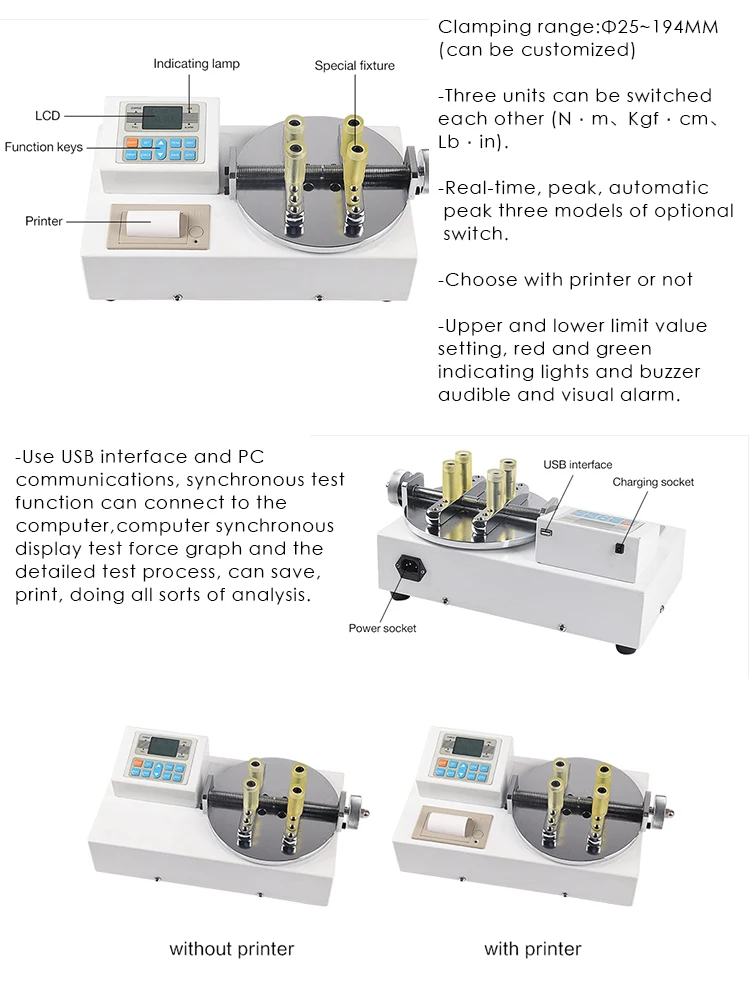 Indicating lamp

Special fixture

LCD

Function keys

Printer

Clamping range:Φ25~194MM (can be customized)

-Three units can be switched each other (N · m、Kgf · cm、Lb · in).

-Real-time, peak, automatic peak three models of optional switch.

-Choose with printer or not

-Upper and lower limit value setting, red and green indicating lights and buzzer audible and visual alarm.

-Use USB interface and PC communications, synchronous test function can connect to the computer,computer synchronous display test force graph and the detailed test process, can save, print, doing all sorts of analysis.

USB interface

Charging socket

Power socket

without printer

with printer