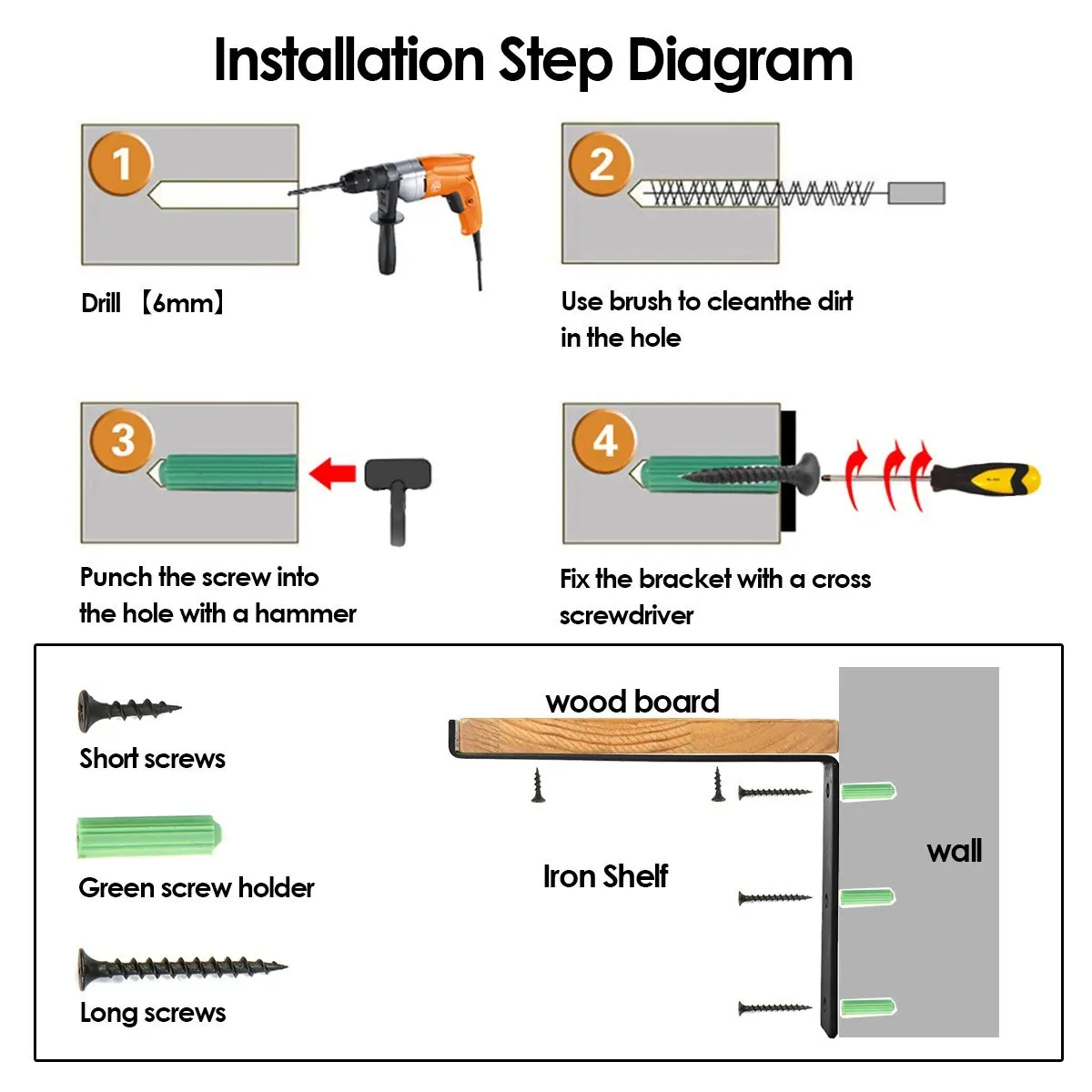 Installation Step Diagram

1

Drill 【6mm】

2

Use brush to cleanthe dirt in the hole

3

Punch the screw into the hole with a hammer

4

Fix the bracket with a cross screwdriver

Short screws

Green screw holder

Long screws

wood board

Iron Shelf

wall