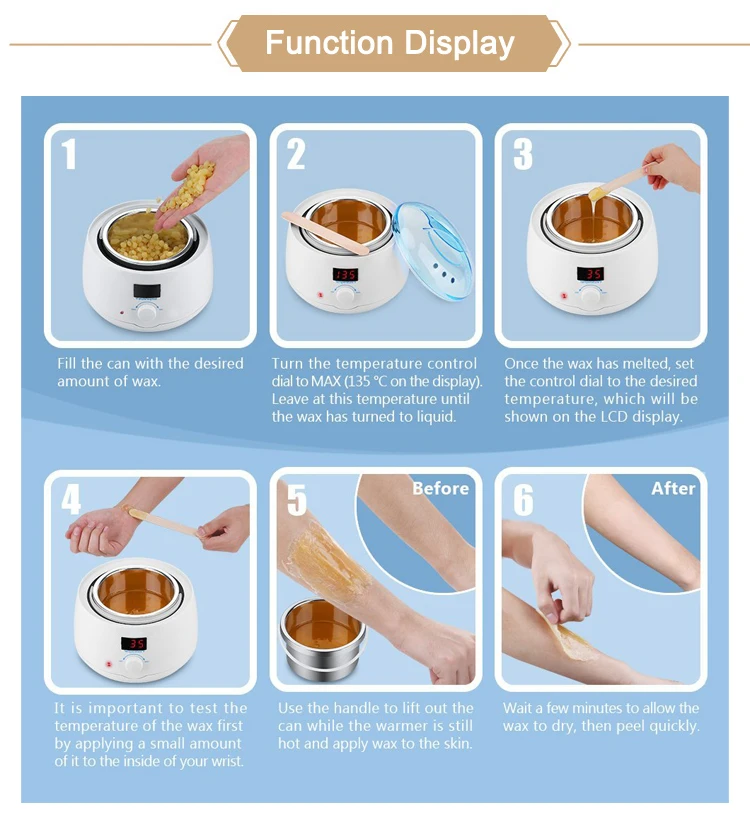 Function Display

1

Fill the can with the desired amount of wax.

2

135

Turn the temperature control dial to MAX (135 °C on the display). Leave at this temperature until the wax has turned to liquid.

3

35

Once the wax has melted, set the control dial to the desired temperature, which will be shown on the LCD display.

4

35

It is important to test the temperature of the wax first by applying a small amount of it to the inside of your wrist.

5

Before

Use the handle to lift out the can while the warmer is still hot and apply wax to the skin.

6

After

Wait a few minutes to allow the wax to dry, then peel quickly.