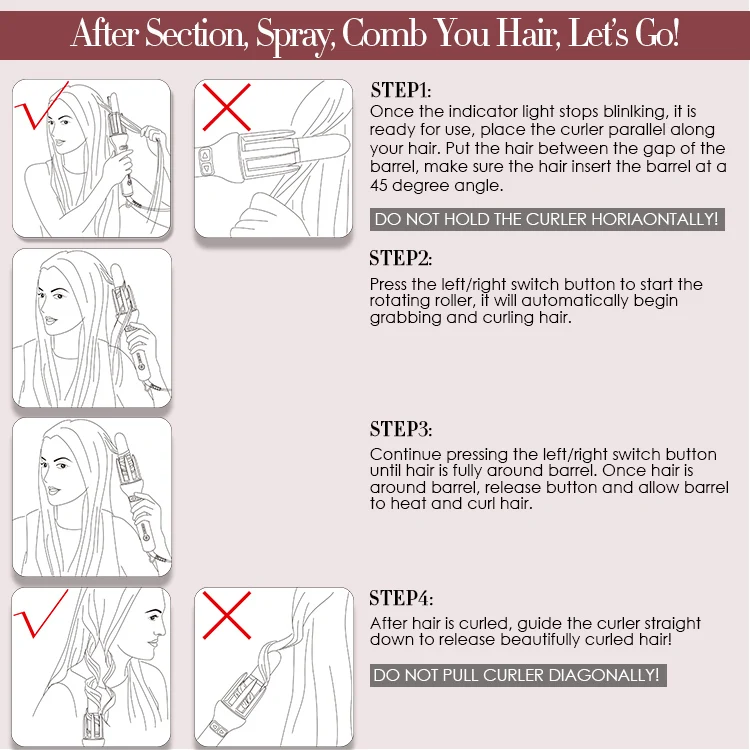 After Section, Spray, Comb You Hair, Let's Go!

STEP1:
Once the indicator light stops blinlking, it is ready for use, place the curler parallel along your hair. Put the hair between the gap of the barrel, make sure the hair insert the barrel at a 45 degree angle.

DO NOT HOLD THE CURLER HORIAONTALLY!

STEP2:
Press the left/right switch button to start the rotating roller, it will automatically begin grabbing and curling hair.

STEP3:
Continue pressing the left/right switch button until hair is fully around barrel. Once hair is around barrel, release button and allow barrel to heat and curl hair.

STEP4:
After hair is curled, guide the curler straight down to release beautifully curled hair!

DO NOT PULL CURLER DIAGONALLY!