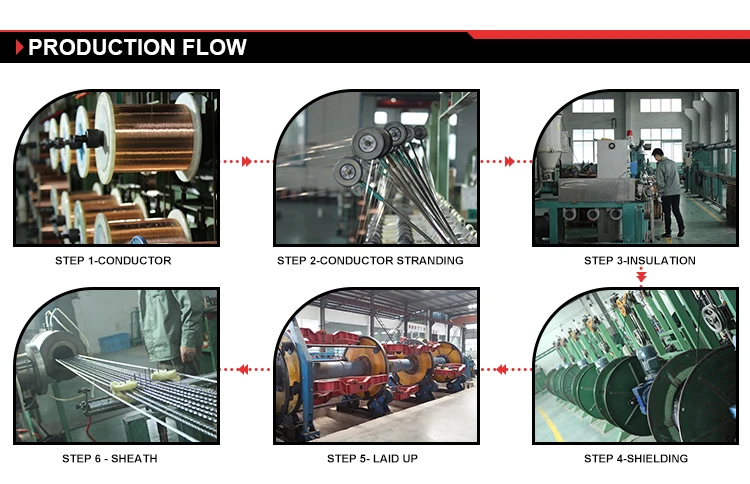 PRODUCTION FLOW

STEP 1-CONDUCTOR

STEP 2-CONDUCTOR STRANDING

STEP 3-INSULATION

STEP 6 - SHEATH

STEP 5- LAID UP

STEP 4-SHIELDING