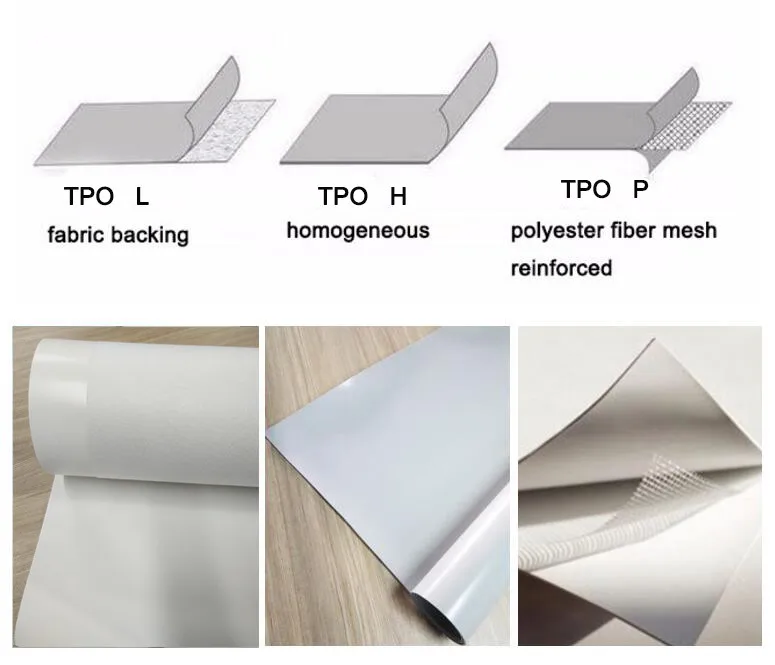 TPO L
fabric backing

TPO H
homogeneous

TPO P
polyester fiber mesh reinforced