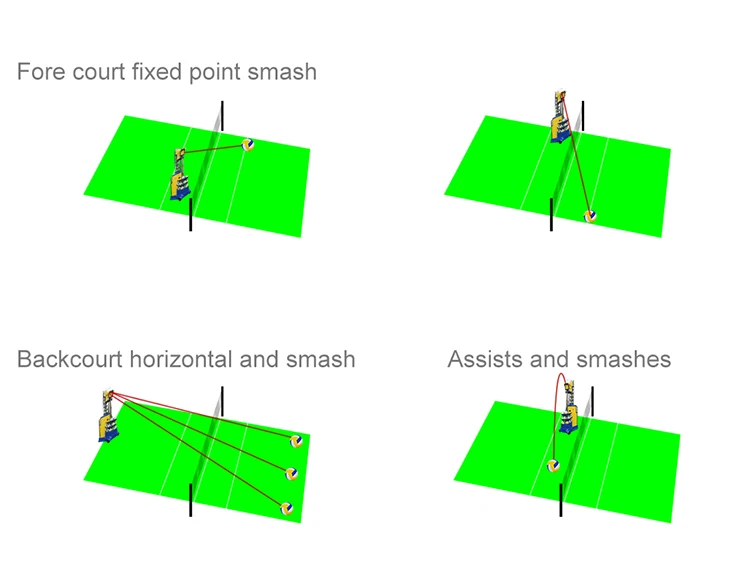 Fore court fixed point smash

Backcourt horizontal and smash

Assists and smashes