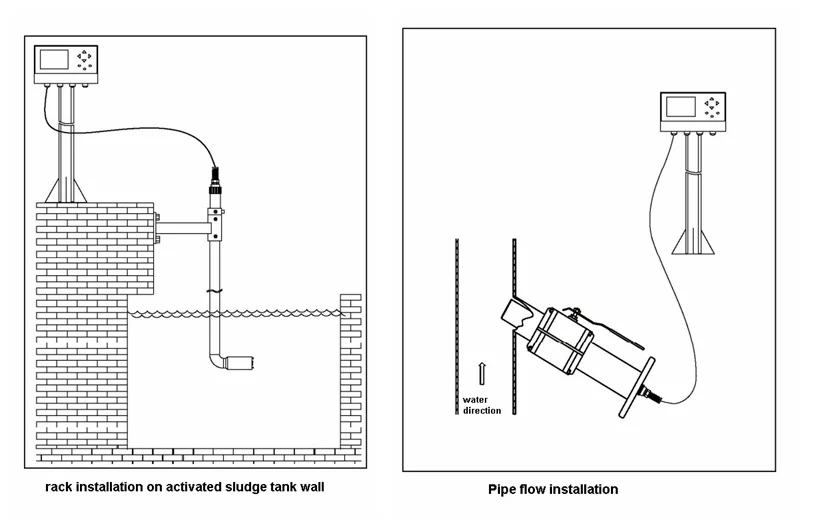 rack installation on activated sludge tank wall

water direction

Pipe flow installation