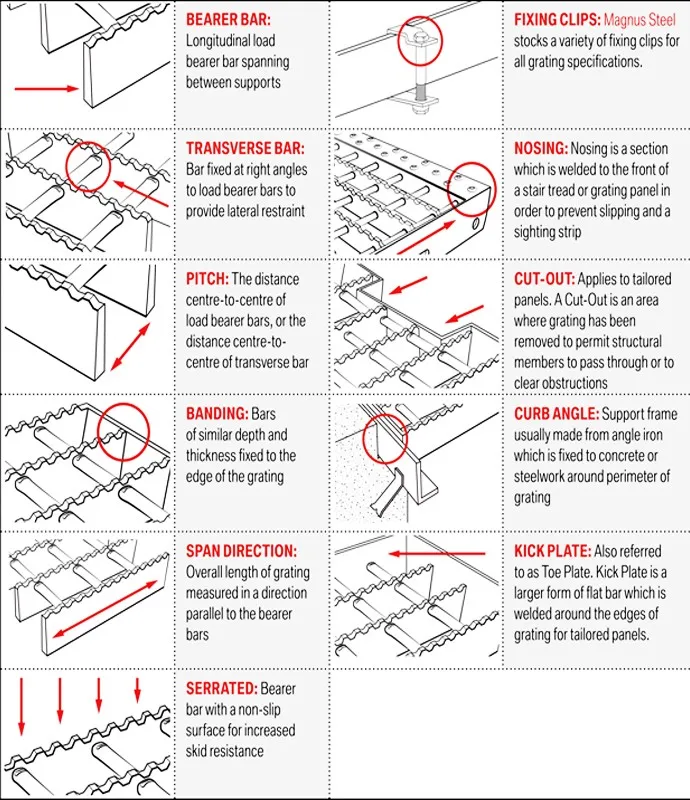 BEARER BAR: Longitudinal load bearer bar spanning between supports

TRANSVERSE BAR: Bar fixed at right angles to load bearer bars to provide lateral restraint

PITCH: The distance centre-to-centre of load bearer bars, or the distance centre-to-centre of transverse bar

BANDING: Bars of similar depth and thickness fixed to the edge of the grating

SPAN DIRECTION: Overall length of grating measured in a direction parallel to the bearer bars

SERRATED: Bearer bar with a non-slip surface for increased skid resistance

FIXING CLIPS: Magnus Steel stocks a variety of fixing clips for all grating specifications.

NOSING: Nosing is a section which is welded to the front of a stair tread or grating panel in order to prevent slipping and a sighting strip

CUT-OUT: Applies to tailored panels. A Cut-Out is an area where grating has been removed to permit structural members to pass through or to clear obstructions

CURB ANGLE: Support frame usually made from angle iron which is fixed to concrete or steelwork around perimeter of grating

KICK PLATE: Also referred to as Toe Plate. Kick Plate is a larger form of flat bar which is welded around the edges of grating for tailored panels.