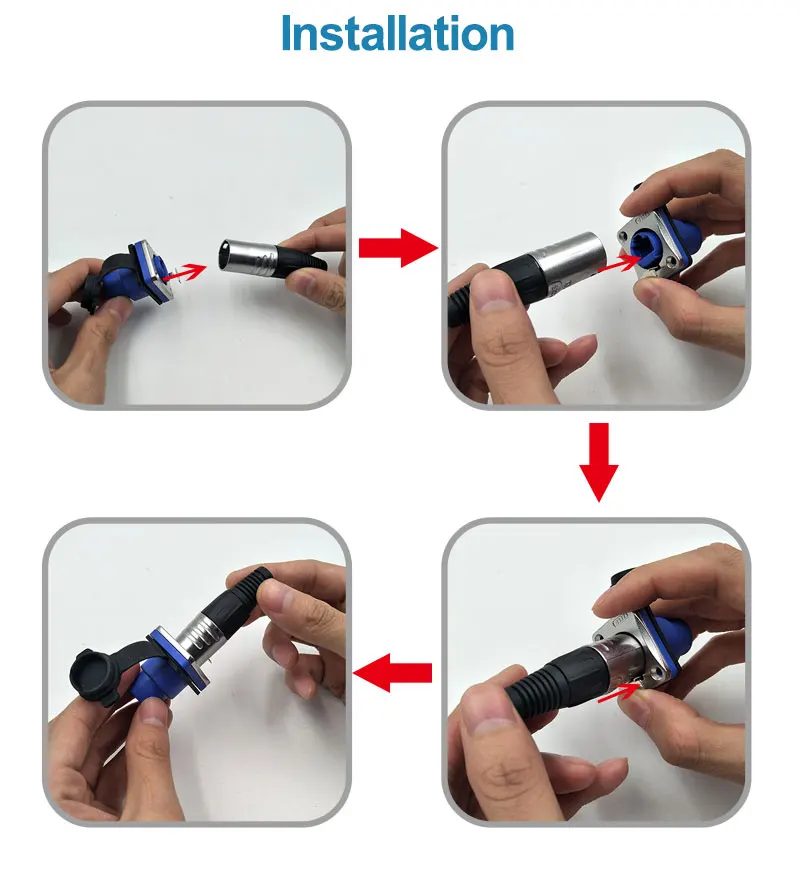 Installation