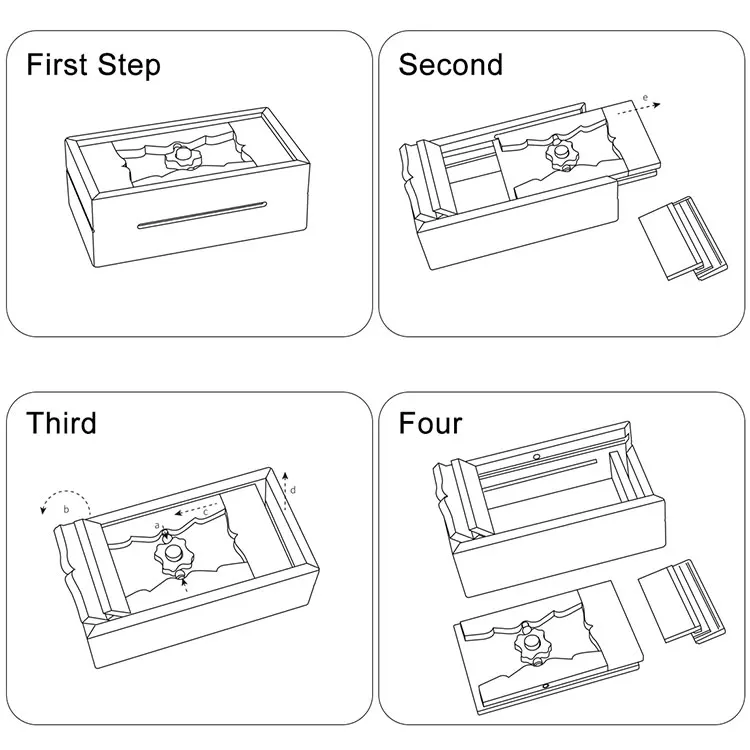 First Step

Second

e

Third

b

a

c

d

Four