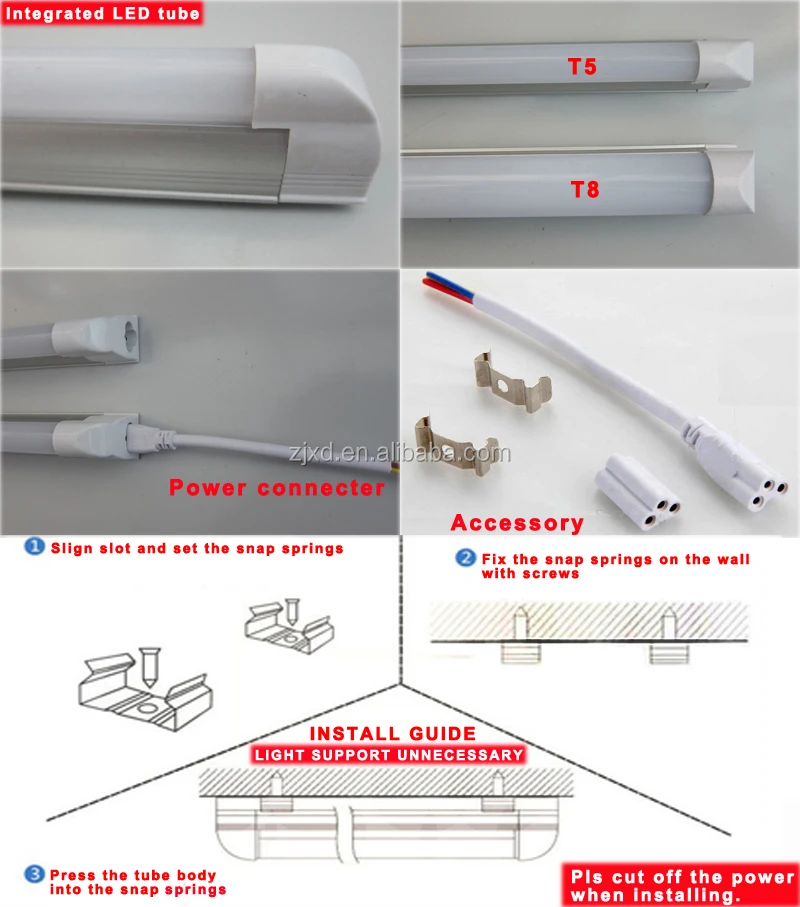 Integrated LED tube

T5

T8

zjxd.en.alibaba.com

Power connecter

Accessory

1 Slign slot and set the snap springs

2 Fix the snap springs on the wall with screws

INSTALL GUIDE

LIGHT SUPPORT UNNECESSARY

3 Press the tube body into the snap springs

Pls cut off the power when installing.