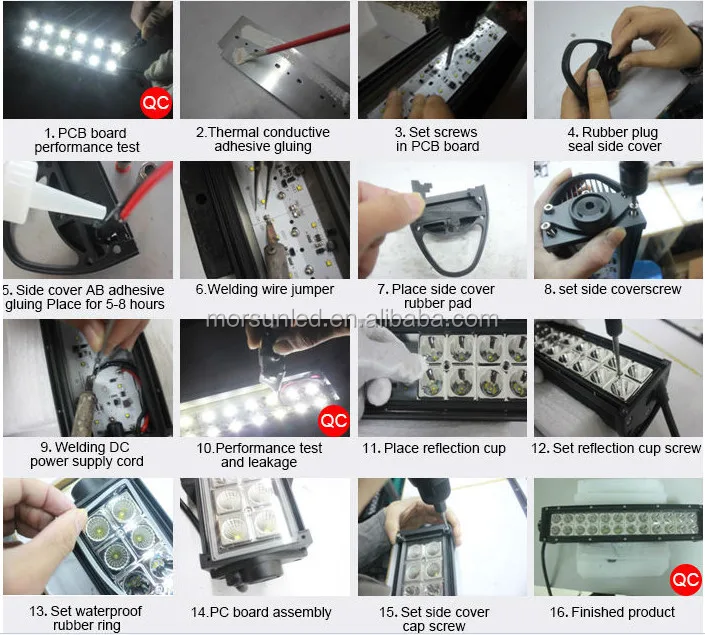 QC

1. PCB board performance test

2.Thermal conductive adhesive gluing

3. Set screws in PCB board

4. Rubber plug seal side cover

5. Side cover AB adhesive gluing Place for 5-8 hours

6.Welding wire jumper

7. Place side cover rubber pad

8. set side coverscrew

morsunled.en.alibaba.com

QC

9. Welding DC power supply cord

10.Performance test and leakage

11. Place reflection cup

12. Set reflection cup screw

QC

13. Set waterproof rubber ring

14.PC board assembly

15. Set side cover cap screw

16. Finished product