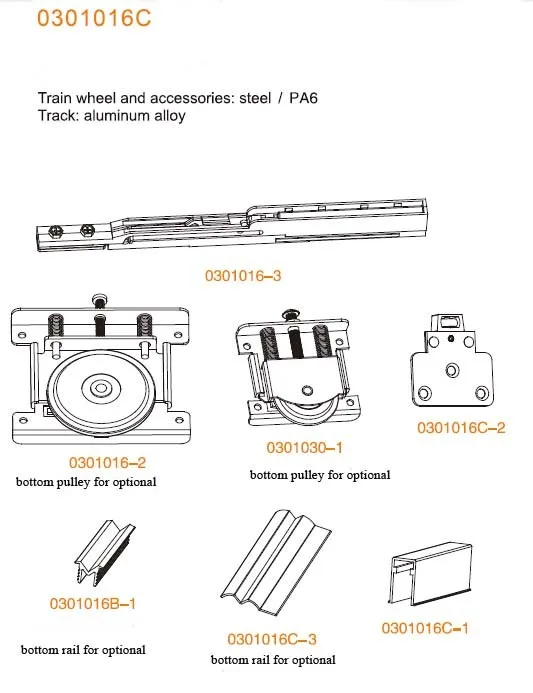 0301016C

Train wheel and accessories: steel / PA6
Track: aluminum alloy

0301016–3

0301016–2
bottom pulley for optional

0301030–1
bottom pulley for optional

0301016C–2

0301016B–1
bottom rail for optional

0301016C–3
bottom rail for optional

0301016C–1