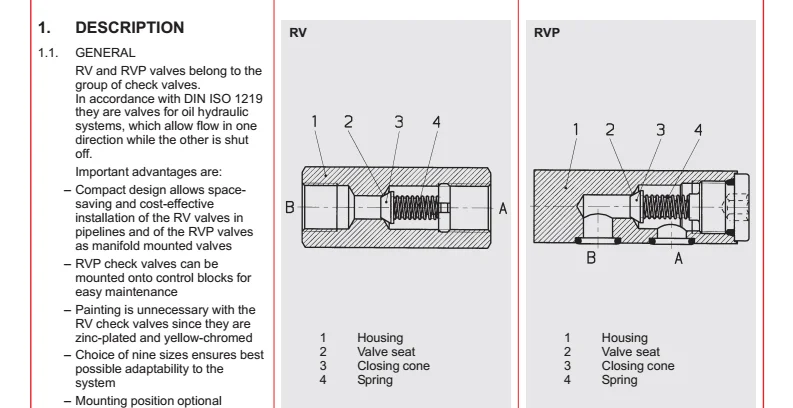 1. DESCRIPTION

1.1. GENERAL

RV and RVP valves belong to the group of check valves.
In accordance with DIN ISO 1219 they are valves for oil hydraulic systems, which allow flow in one direction while the other is shut off.

Important advantages are:

– Compact design allows space-saving and cost-effective installation of the RV valves in pipelines and of the RVP valves as manifold mounted valves

– RVP check valves can be mounted onto control blocks for easy maintenance

– Painting is unnecessary with the RV check valves since they are zinc-plated and yellow-chromed

– Choice of nine sizes ensures best possible adaptability to the system

– Mounting position optional

RV

1 2 3 4

B A

1 Housing
2 Valve seat
3 Closing cone
4 Spring

RVP

1 2 3 4

B A

1 Housing
2 Valve seat
3 Closing cone
4 Spring