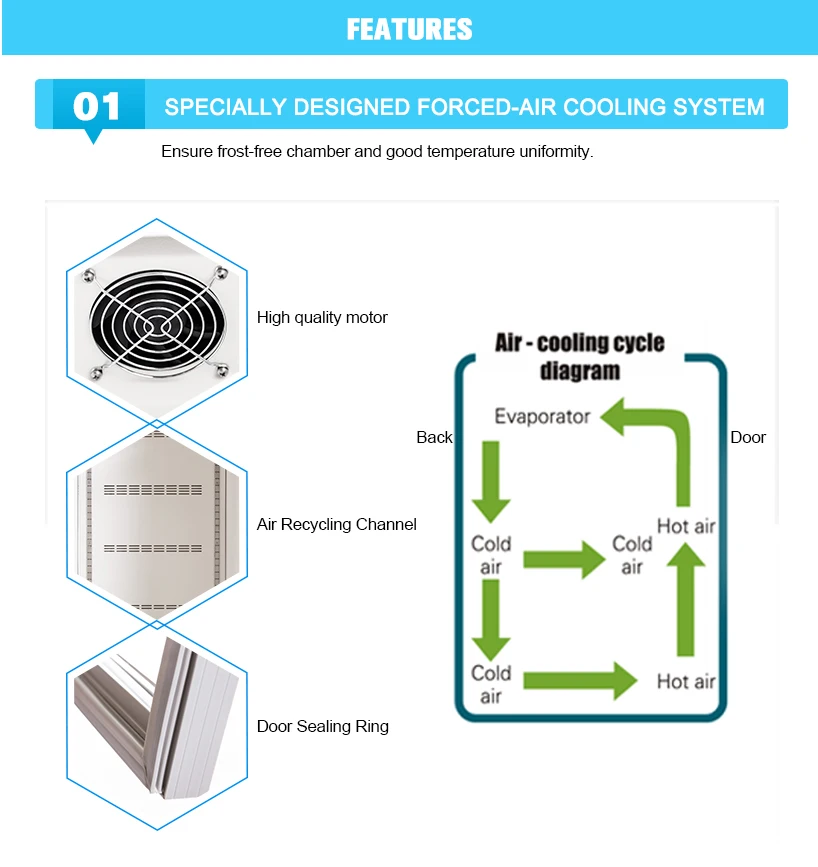 FEATURES

01 SPECIALLY DESIGNED FORCED-AIR COOLING SYSTEM

Ensure frost-free chamber and good temperature uniformity.

High quality motor

Air Recycling Channel

Door Sealing Ring

Air - cooling cycle diagram

Back

Door

Evaporator

Cold air

Cold air

Hot air

Cold air

Hot air