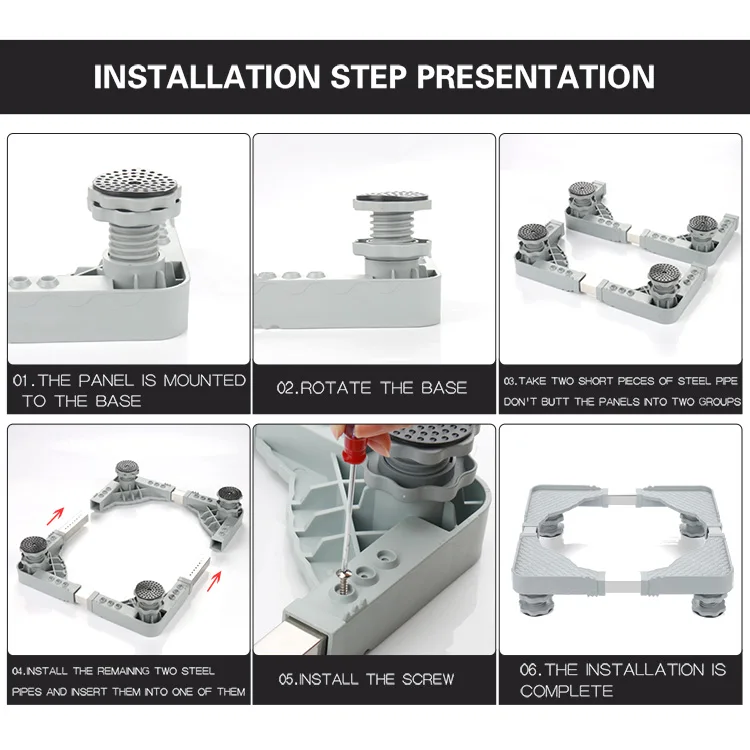 INSTALLATION STEP PRESENTATION

01.THE PANEL IS MOUNTED TO THE BASE

02.ROTATE THE BASE

03.TAKE TWO SHORT PIECES OF STEEL PIPE DON'T BUTT THE PANELS INTO TWO GROUPS

04.INSTALL THE REMAINING TWO STEEL PIPES AND INSERT THEM INTO ONE OF THEM

05.INSTALL THE SCREW

06.THE INSTALLATION IS COMPLETE