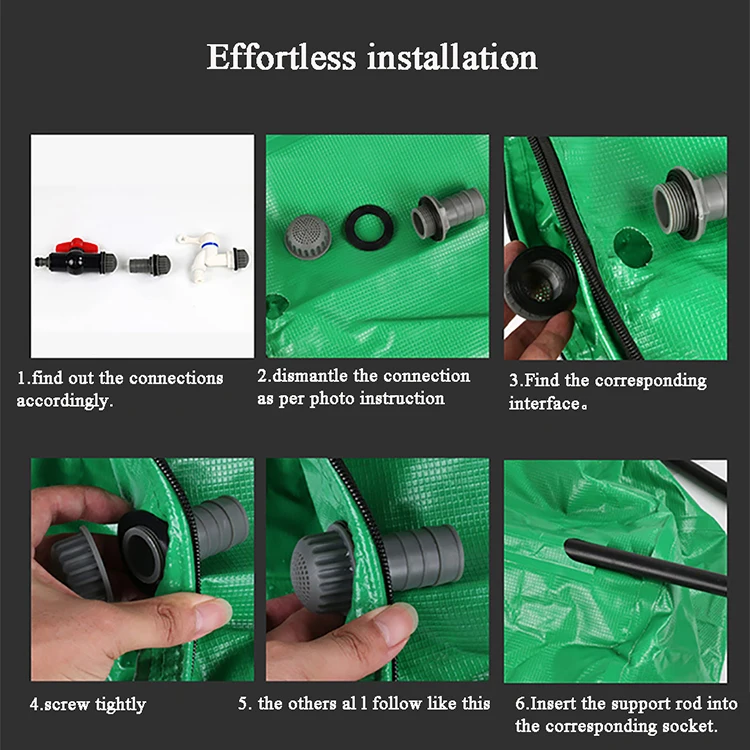 Effortless installation

1.find out the connections accordingly.

2.dismantle the connection as per photo instruction

3.Find the corresponding interface。

4.screw tightly

5. the others al l follow like this

6.Insert the support rod into the corresponding socket.