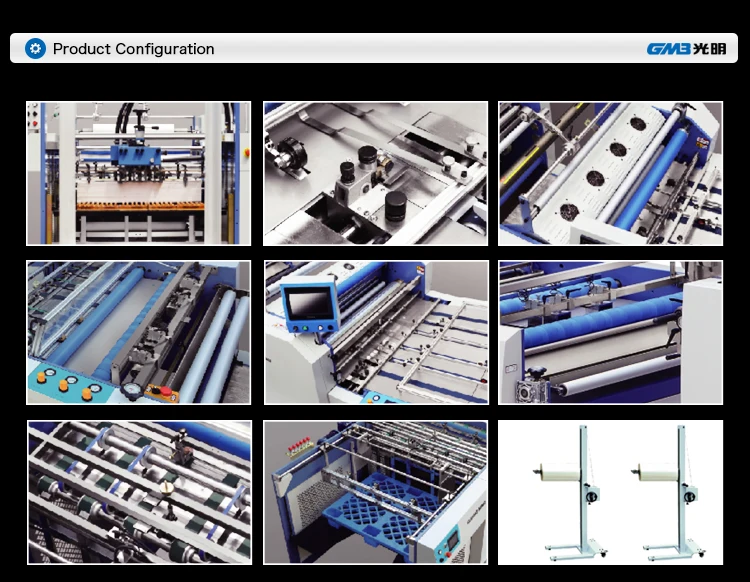 Product Configuration

GMB 光明