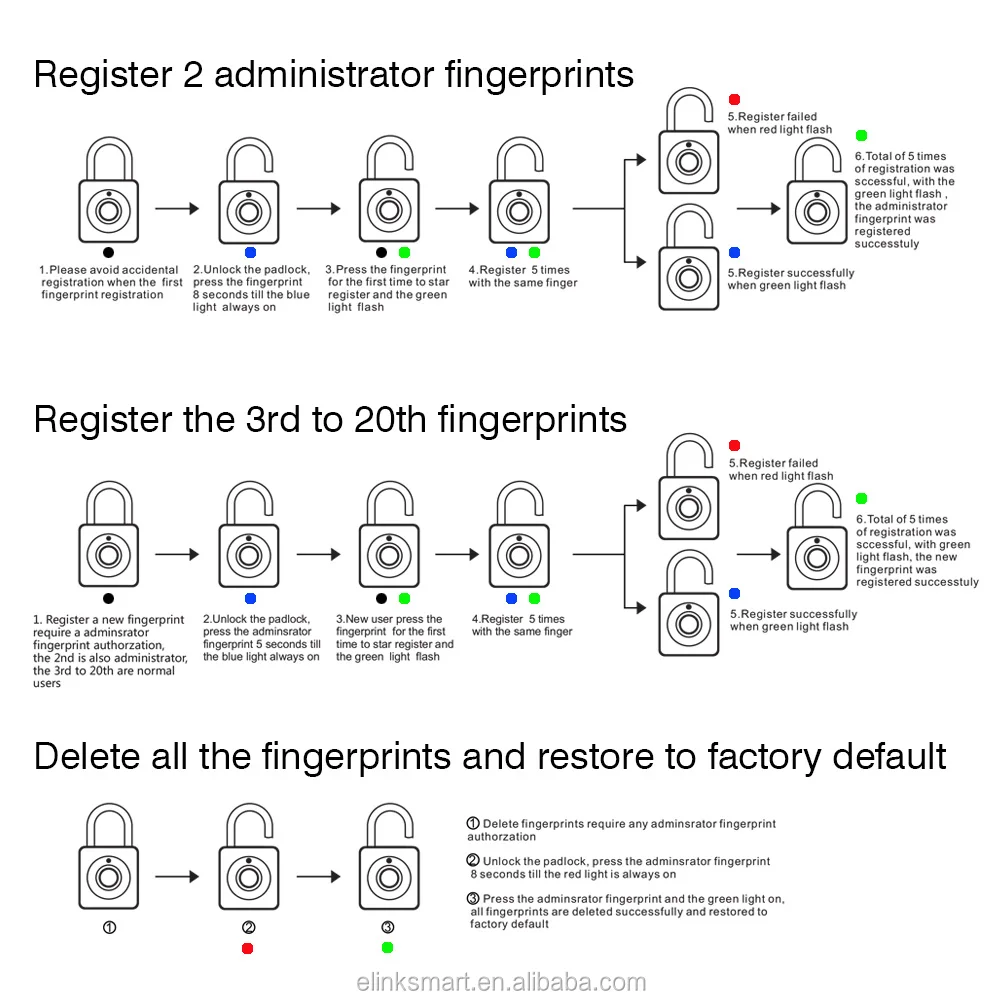 Register 2 administrator fingerprints

1.Please avoid accidental registration when the first fingerprint registration

2.Unlock the padlock, press the fingerprint 8 seconds till the blue light always on

3.Press the fingerprint for the first time to star register and the green light flash

4.Register 5 times with the same finger

5.Register failed when red light flash

5.Register successfully when green light flash

6.Total of 5 times of registration was sccessful, with the green light flash , the administrator fingerprint was registered successtuly

Register the 3rd to 20th fingerprints

1. Register a new fingerprint require a adminsrator fingerprint authorzation, the 2nd is also administrator, the 3rd to 20th are normal users

2.Unlock the padlock, press the adminsrator fingerprint 5 seconds till the blue light always on

3.New user press the fingerprint for the first time to star register and the green light flash

4.Register 5 times with the same finger

5.Register failed when red light flash

5.Register successfully when green light flash

6.Total of 5 times of registration was sccessful, with green light flash, the new fingerprint was registered successtuly

Delete all the fingerprints and restore to factory default

①

②

③

① Delete fingerprints require any adminsrator fingerprint authorzation

② Unlock the padlock, press the adminsrator fingerprint 8 seconds till the red light is always on

③ Press the adminsrator fingerprint and the green light on, all fingerprints are deleted successfully and restored to factory default

elinksmart.en.alibaba.com