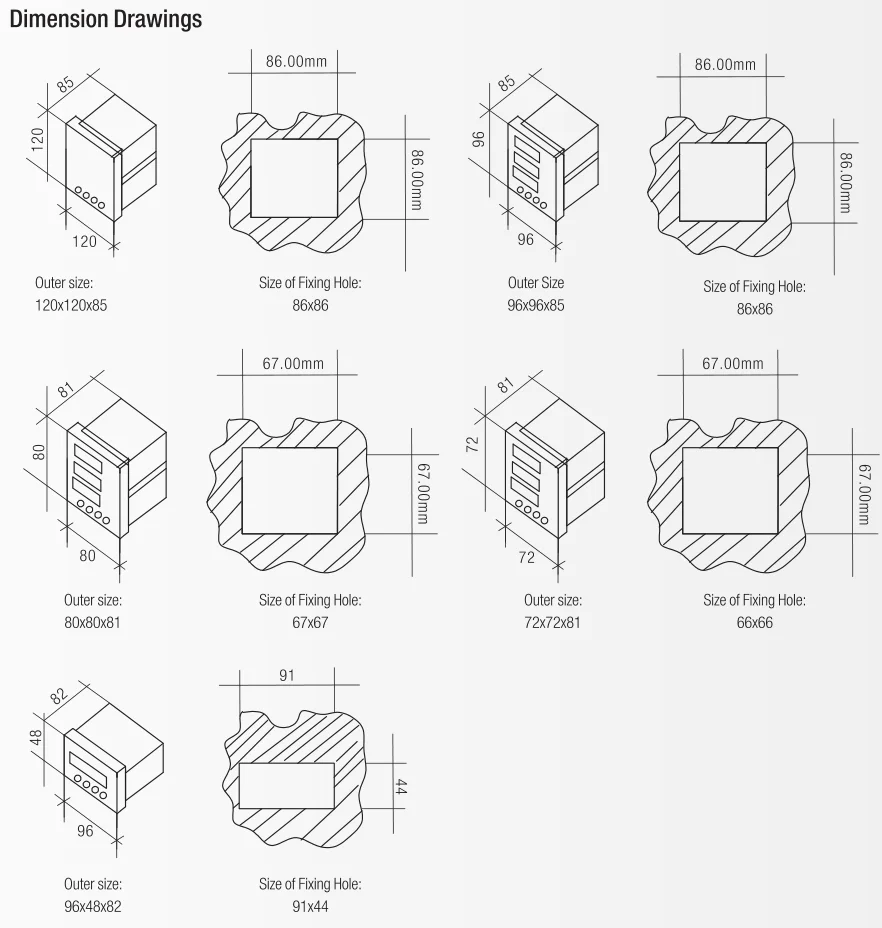 Dimension Drawings

85
120
120

Outer size:
120x120x85

86.00mm
86.00mm

Size of Fixing Hole:
86x86

85
96
96

Outer Size
96x96x85

86.00mm
86.00mm

Size of Fixing Hole:
86x86

81
80
80

Outer size:
80x80x81

67.00mm
67.00mm

Size of Fixing Hole:
67x67

81
72
72

Outer size:
72x72x81

67.00mm
67.00mm

Size of Fixing Hole:
66x66

82
48
96

Outer size:
96x48x82

91
44

Size of Fixing Hole:
91x44