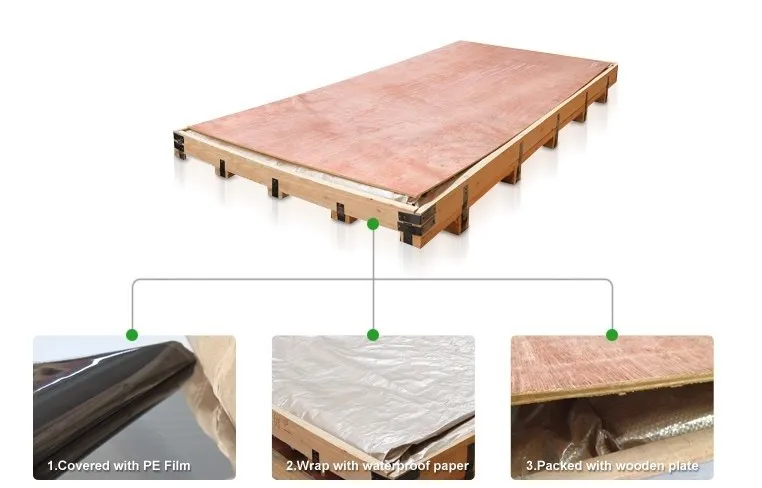 1.Covered with PE Film

2.Wrap with waterproof paper

3.Packed with wooden plate