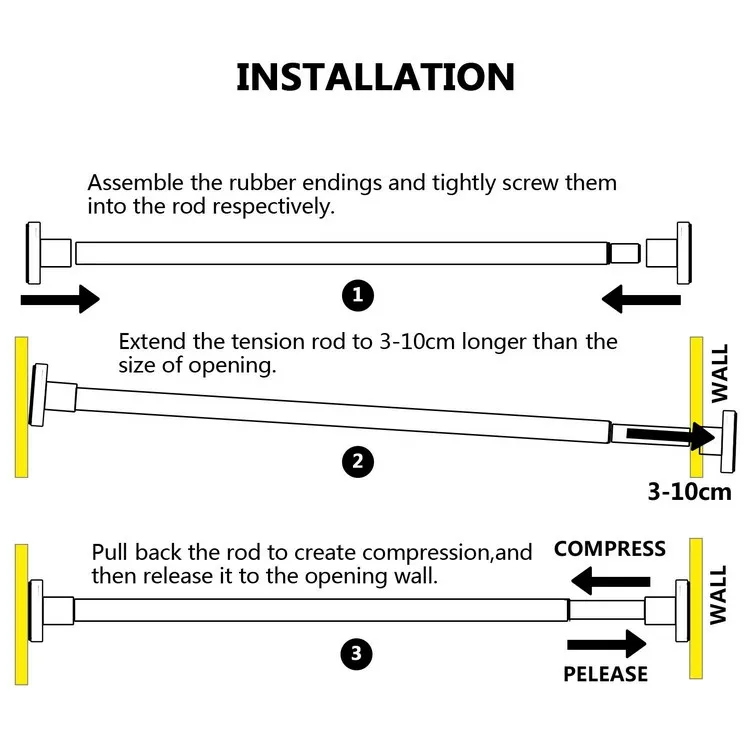 INSTALLATION

Assemble the rubber endings and tightly screw them into the rod respectively.

1

Extend the tension rod to 3-10cm longer than the size of opening.

WALL

2

3-10cm

Pull back the rod to create compression,and then release it to the opening wall.

COMPRESS

WALL

3

PELEASE