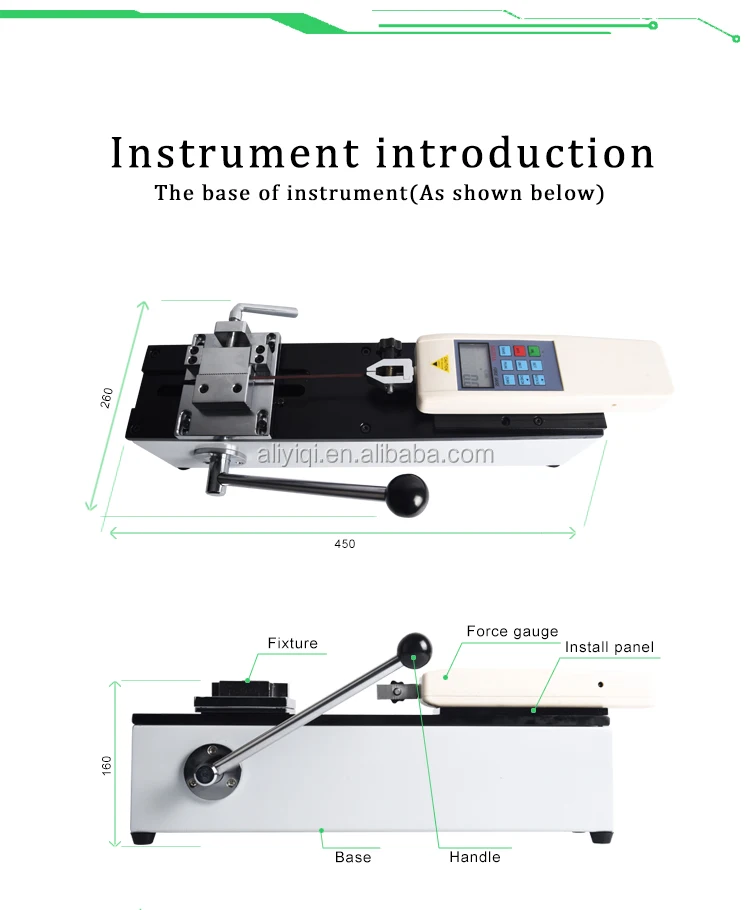 Instrument introduction

The base of instrument(As shown below)

260

aliyiqi.en.alibaba.com

450

Fixture

Force gauge

Install panel

160

Base

Handle