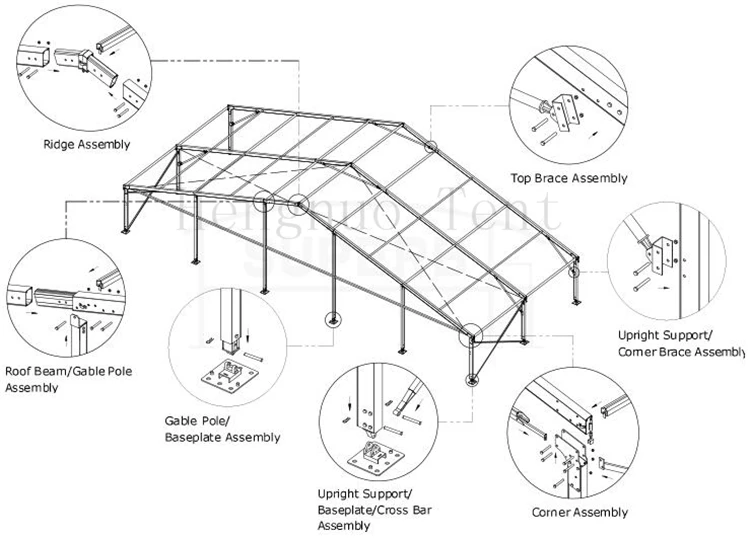 Ridge Assembly

Top Brace Assembly

Hengnuo Tent

SUPERB

Upright Support/
Corner Brace Assembly

Roof Beam/Gable Pole Assembly

Gable Pole/
Baseplate Assembly

Upright Support/
Baseplate/Cross Bar Assembly

Corner Assembly