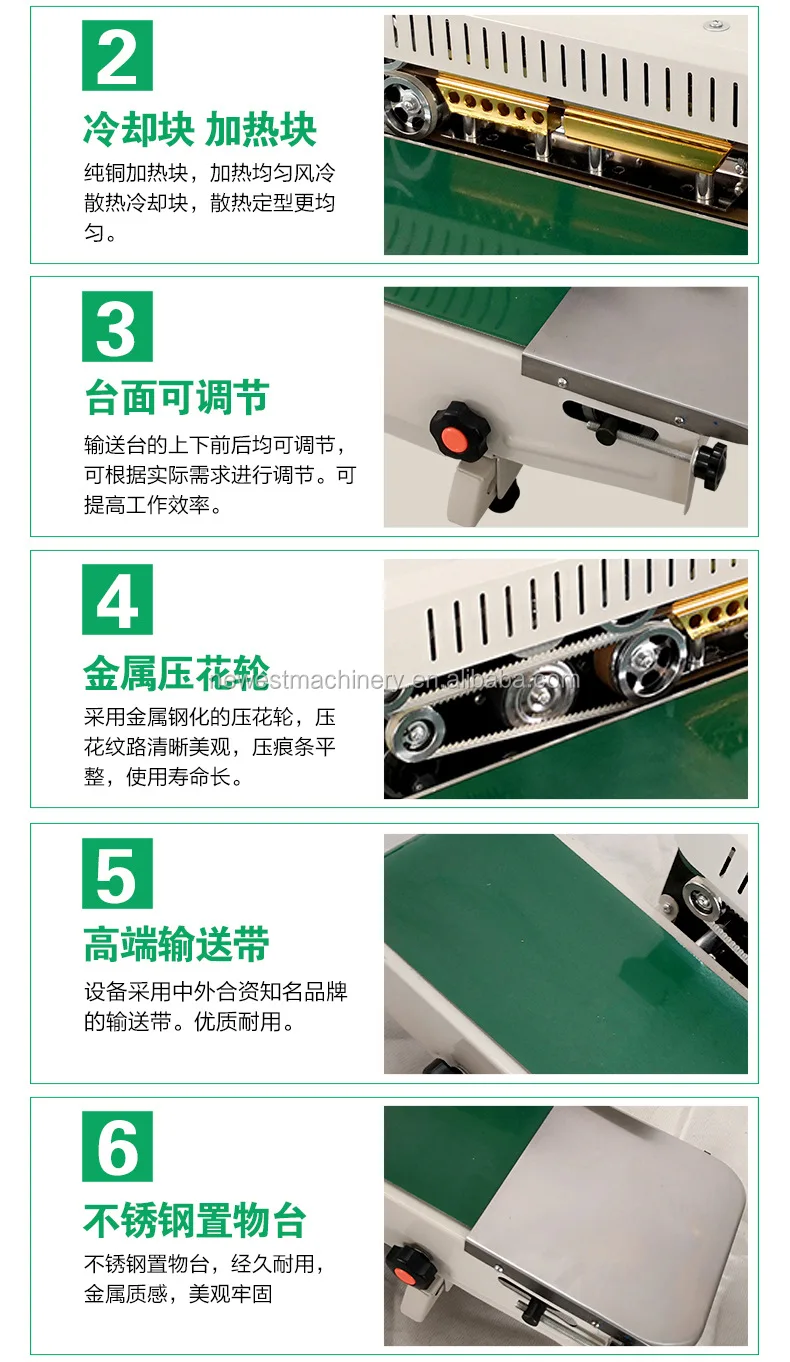 2

冷却块 加热块

纯铜加热块，加热均匀风冷散热冷却块，散热定型更均匀。

3

台面可调节

输送台的上下前后均可调节，可根据实际需求进行调节。可提高工作效率。

4

金属压花轮

newestmachinery.en.alibaba.com

采用金属钢化的压花轮，压花纹路清晰美观，压痕条平整，使用寿命长。

5

高端输送带

设备采用中外合资知名品牌的输送带。优质耐用。

6

不锈钢置物台

不锈钢置物台，经久耐用，金属质感，美观牢固