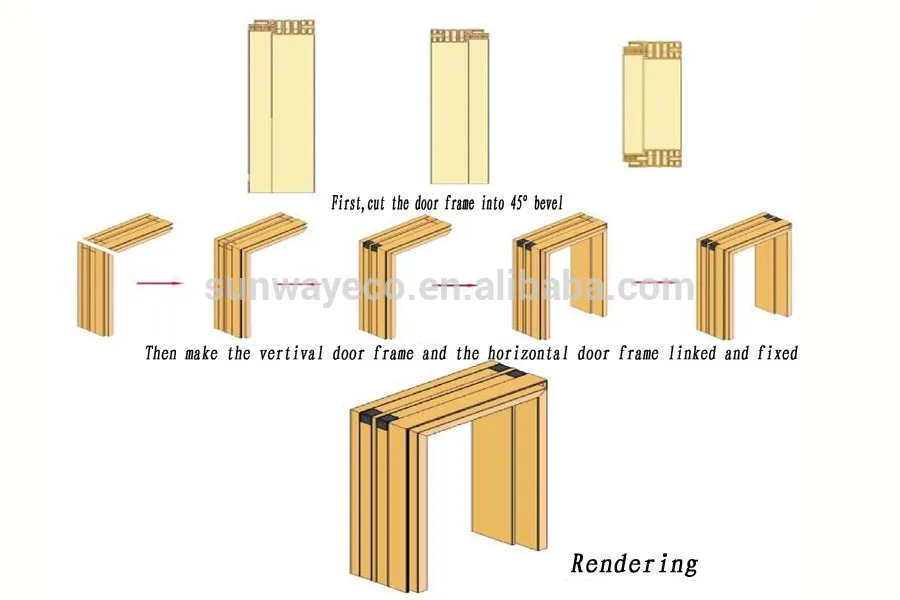 First,cut the door frame into 45° bevel

sunwayeco.en.alibaba.com

Then make the vertival door frame and the horizontal door frame linked and fixed

Rendering