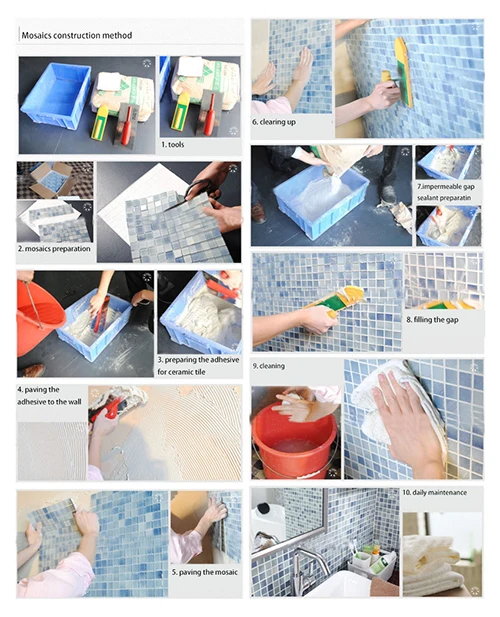 Mosaics construction method

1. tools

2. mosaics preparation

3. preparing the adhesive for ceramic tile

4. paving the adhesive to the wall

5. paving the mosaic

6. clearing up

7.impermeable gap sealant preparatin

8. filling the gap

9. cleaning

10. daily maintenance