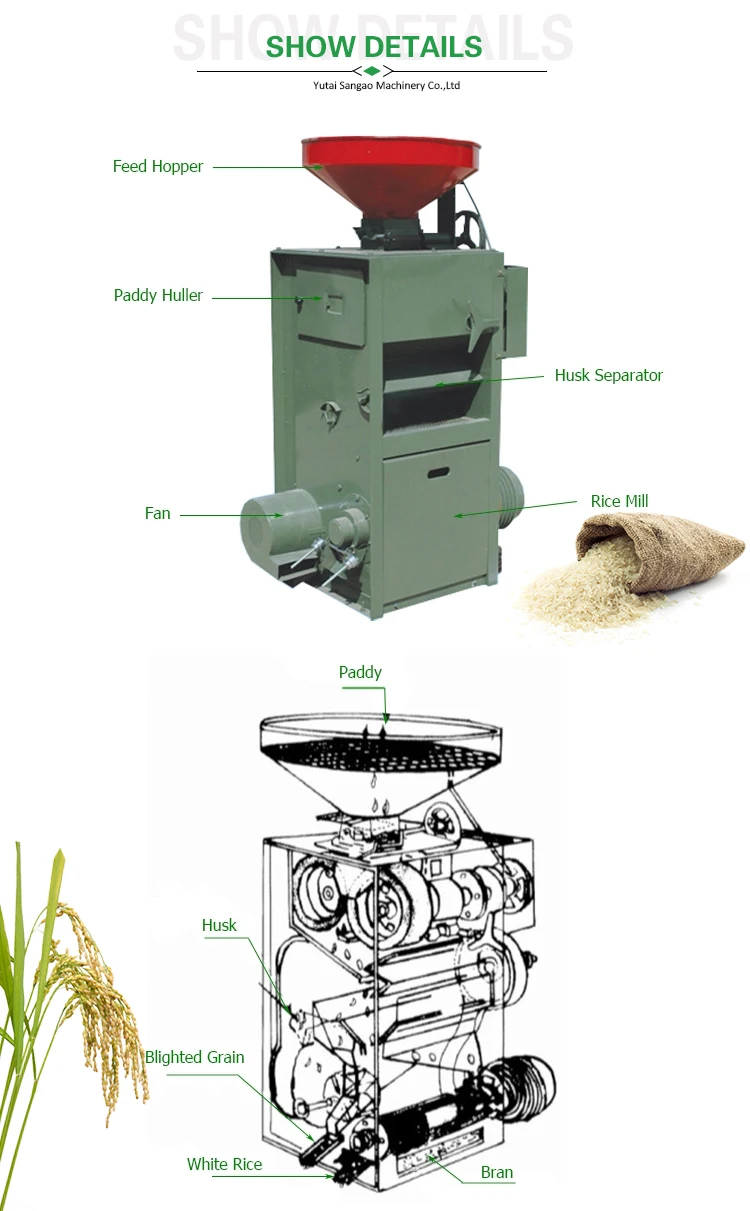 SHOW DETAILS
SHOW DETAILS
Yutai Sangao Machinery Co.,Ltd

Feed Hopper
Paddy Huller
Husk Separator
Fan
Rice Mill

Paddy
Husk
Blighted Grain
White Rice
Bran