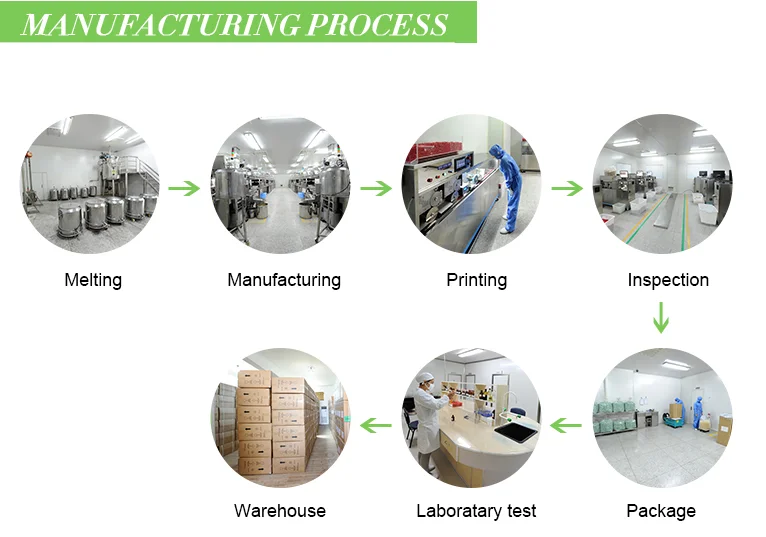 MANUFACTURING PROCESS

Melting

Manufacturing

Printing

Inspection

Package

Laboratary test

Warehouse