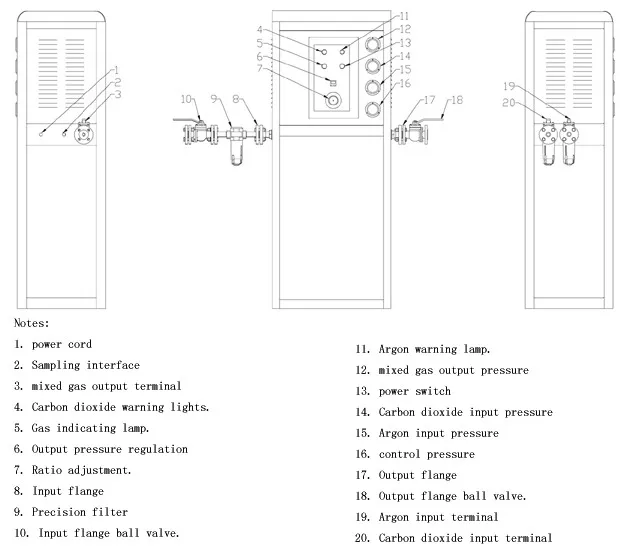 1
2
3

10 9 8

4
5
6
7

11
12
13
14
15
16

17 18

19
20

Notes:

1. power cord
2. Sampling interface
3. mixed gas output terminal
4. Carbon dioxide warning lights.
5. Gas indicating lamp.
6. Output pressure regulation
7. Ratio adjustment.
8. Input flange
9. Precision filter
10. Input flange ball valve.

11. Argon warning lamp.
12. mixed gas output pressure
13. power switch
14. Carbon dioxide input pressure
15. Argon input pressure
16. control pressure
17. Output flange
18. Output flange ball valve.
19. Argon input terminal
20. Carbon dioxide input terminal