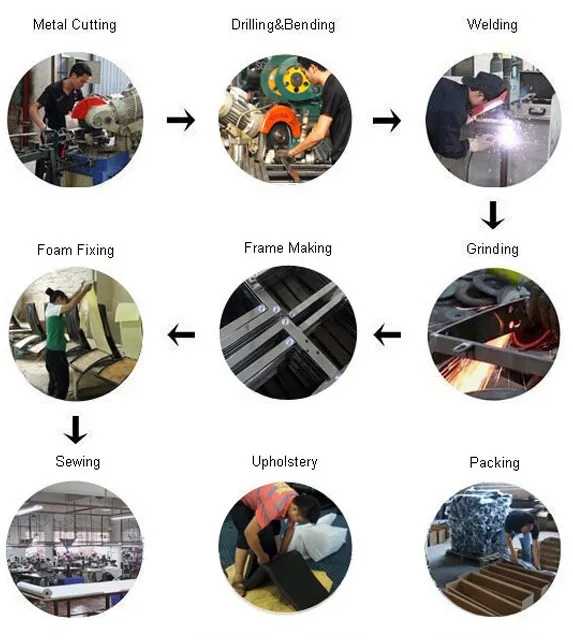 Metal Cutting

Drilling&Bending

Welding

Grinding

Frame Making

Foam Fixing

Sewing

Upholstery

Packing