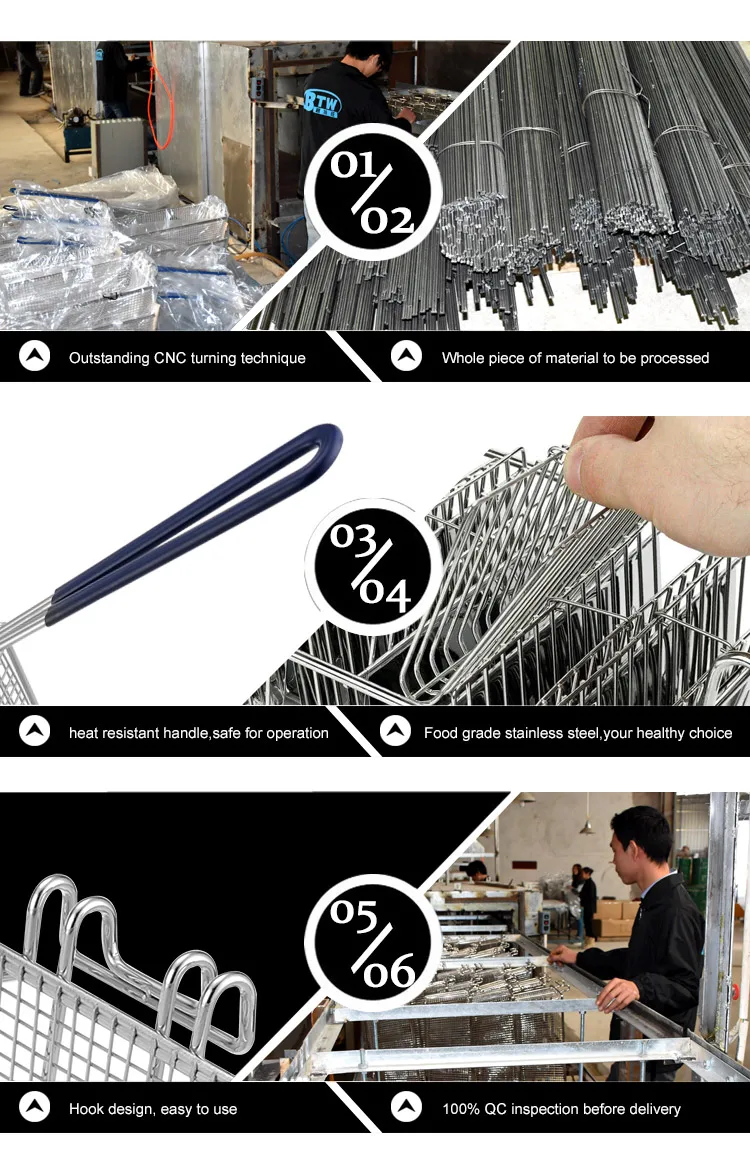 BTW

01/02

Outstanding CNC turning technique

Whole piece of material to be processed

03/04

heat resistant handle,safe for operation

Food grade stainless steel,your healthy choice

05/06

Hook design, easy to use

100% QC inspection before delivery