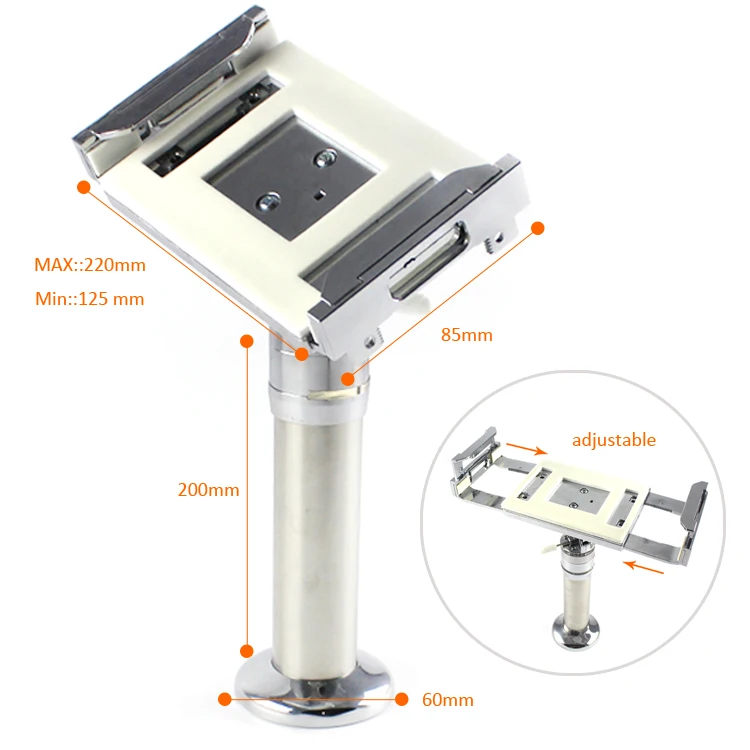 MAX::220mm
Min::125 mm

85mm

200mm

adjustable

60mm