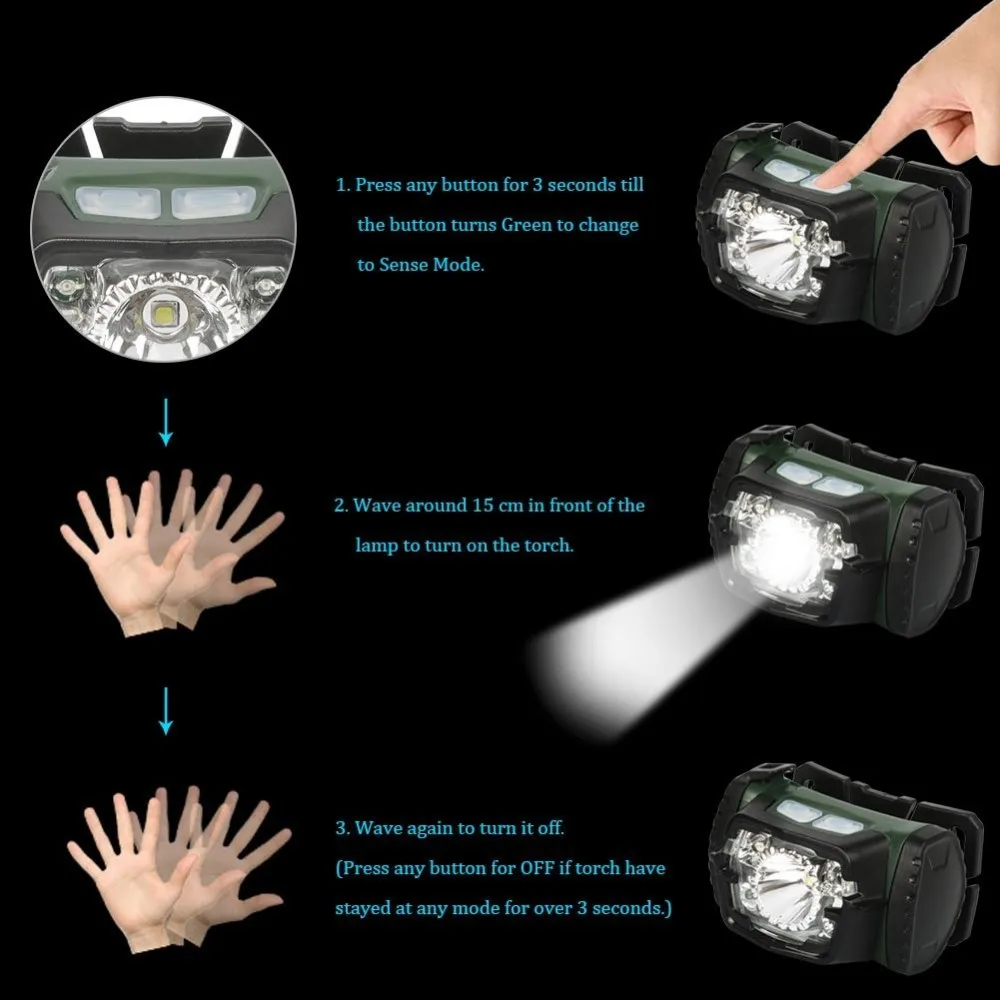 1. Press any button for 3 seconds till the button turns Green to change to Sense Mode.

2. Wave around 15 cm in front of the lamp to turn on the torch.

3. Wave again to turn it off.
(Press any button for OFF if torch have stayed at any mode for over 3 seconds.)