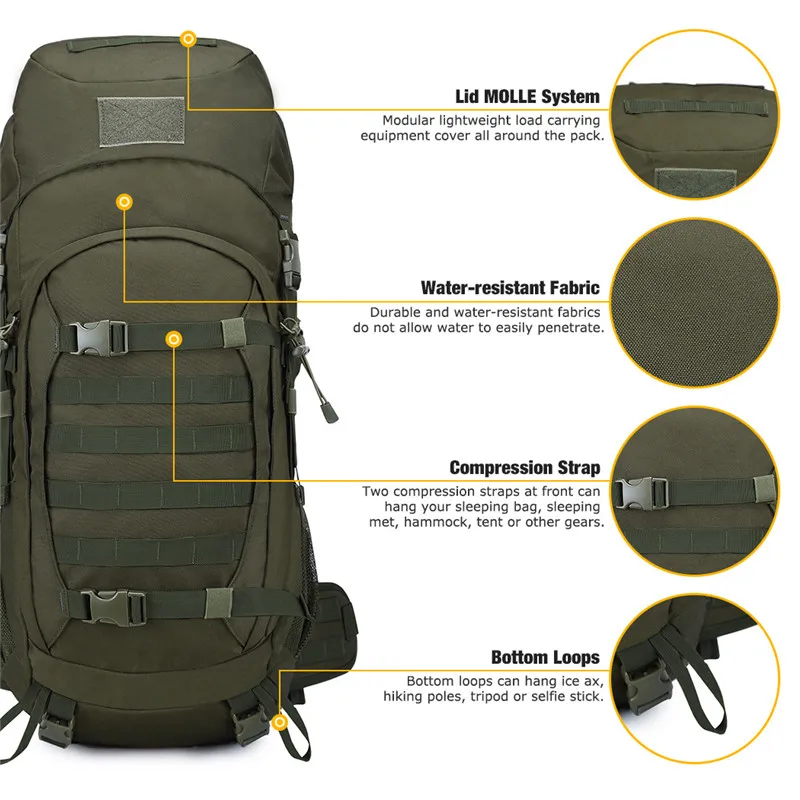 Lid MOLLE System
Modular lightweight load carrying equipment cover all around the pack.

Water-resistant Fabric
Durable and water-resistant fabrics do not allow water to easily penetrate.

Compression Strap
Two compression straps at front can hang your sleeping bag, sleeping met, hammock, tent or other gears.

Bottom Loops
Bottom loops can hang ice ax, hiking poles, tripod or selfie stick.