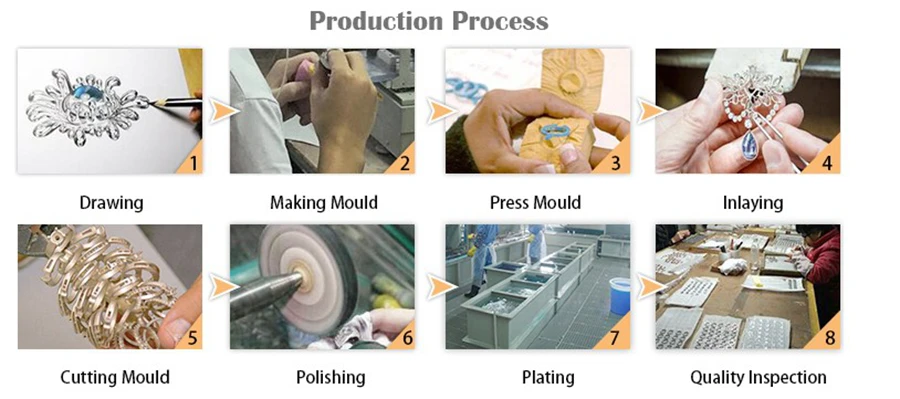 Production Process

1
Drawing

2
Making Mould

3
Press Mould

4
Inlaying

5
Cutting Mould

6
Polishing

7
Plating

8
Quality Inspection