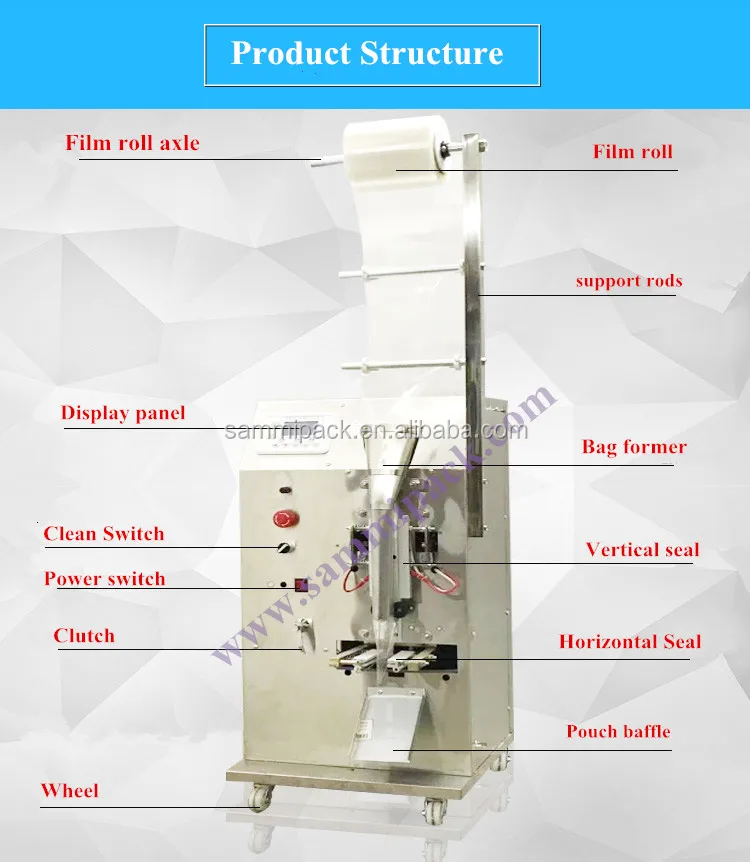 Product Structure

Film roll axle

Film roll

support rods

Display panel

sammipack.en.alibaba.com

www.sammipack.com

Bag former

Clean Switch

Vertical seal

Power switch

Clutch

Horizontal Seal

Pouch baffle

Wheel