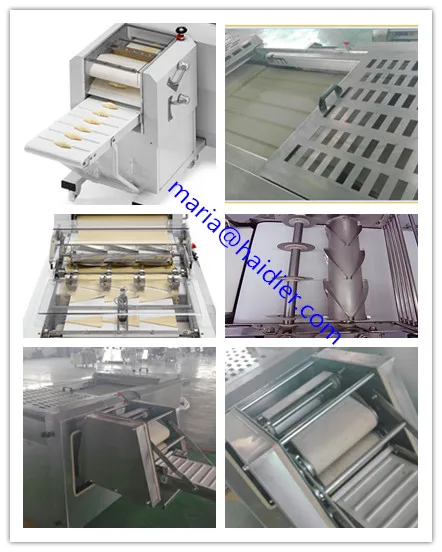 maria@haidier.com