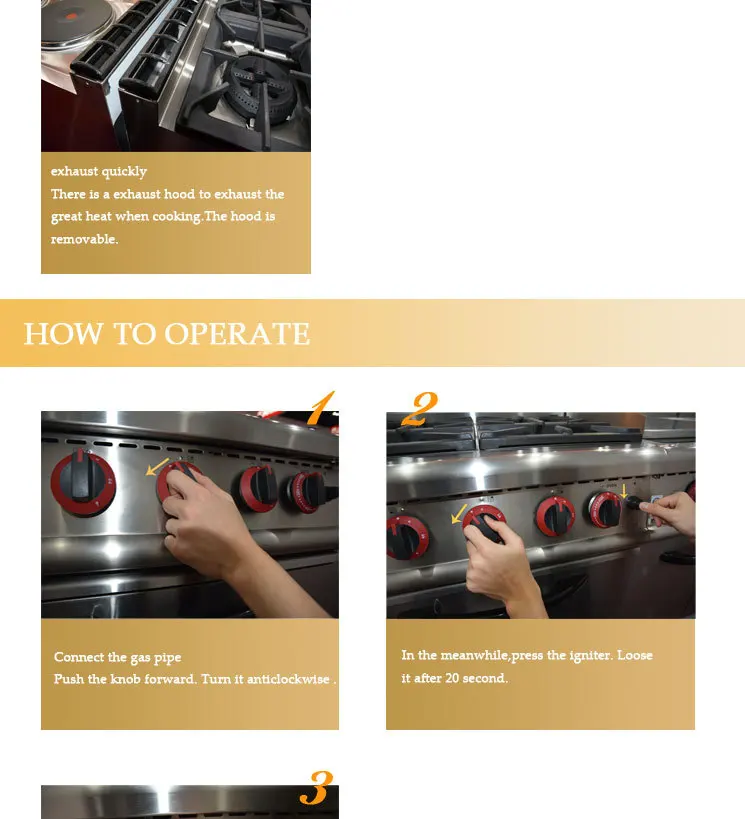 exhaust quickly
There is a exhaust hood to exhaust the great heat when cooking.The hood is removable.

HOW TO OPERATE

1

Connect the gas pipe
Push the knob forward. Turn it anticlockwise .

2

In the meanwhile,press the igniter. Loose it after 20 second.

3