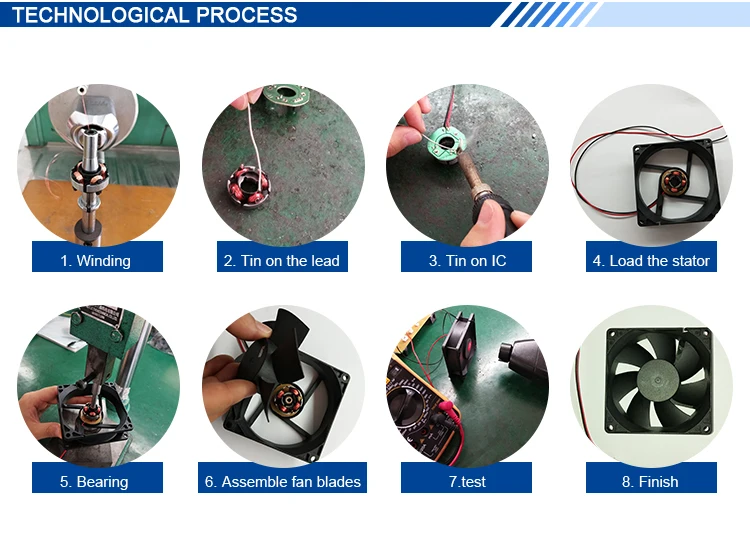 TECHNOLOGICAL PROCESS

1. Winding

2. Tin on the lead

3. Tin on IC

4. Load the stator

5. Bearing

6. Assemble fan blades

7.test

8. Finish