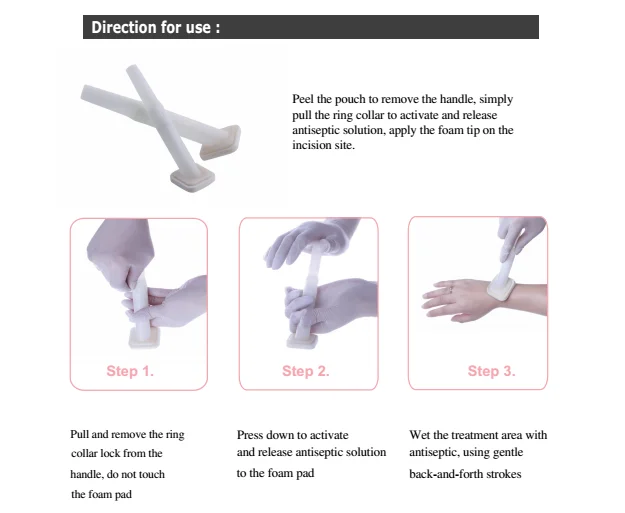 Direction for use :

Peel the pouch to remove the handle, simply pull the ring collar to activate and release antiseptic solution, apply the foam tip on the incision site.

Step 1.

Step 2.

Step 3.

Pull and remove the ring collar lock from the handle, do not touch the foam pad

Press down to activate and release antiseptic solution to the foam pad

Wet the treatment area with antiseptic, using gentle back-and-forth strokes