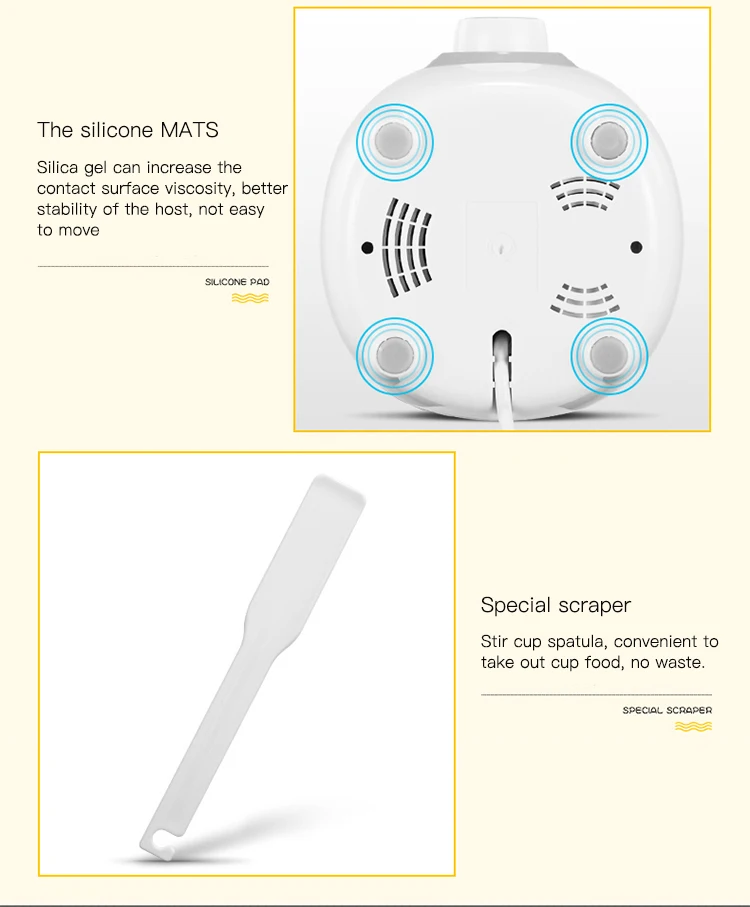 The silicone MATS

Silica gel can increase the contact surface viscosity, better stability of the host, not easy to move

SILICONE PAD

Special scraper

Stir cup spatula, convenient to take out cup food, no waste.

SPECIAL SCRAPER